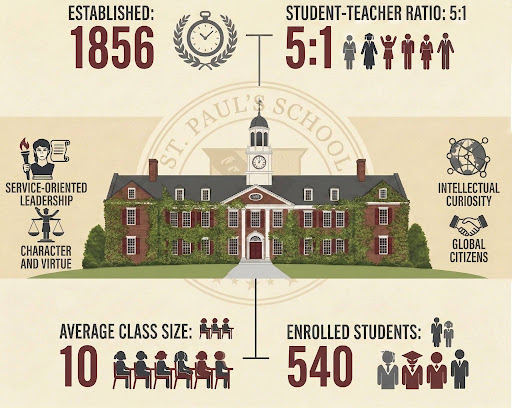 ESTABLISHED:
1856

STUDENT-TEACHER RATIO: 5:1
5:1

ST. PAUL'S SCHOOL

SERVICE-ORIENTED LEADERSHIP

CHARACTER AND VIRTUE

INTELLECTUAL CURIOSITY

GLOBAL CITIZENS

AVERAGE CLASS SIZE:
10

ENROLLED STUDENTS:
540