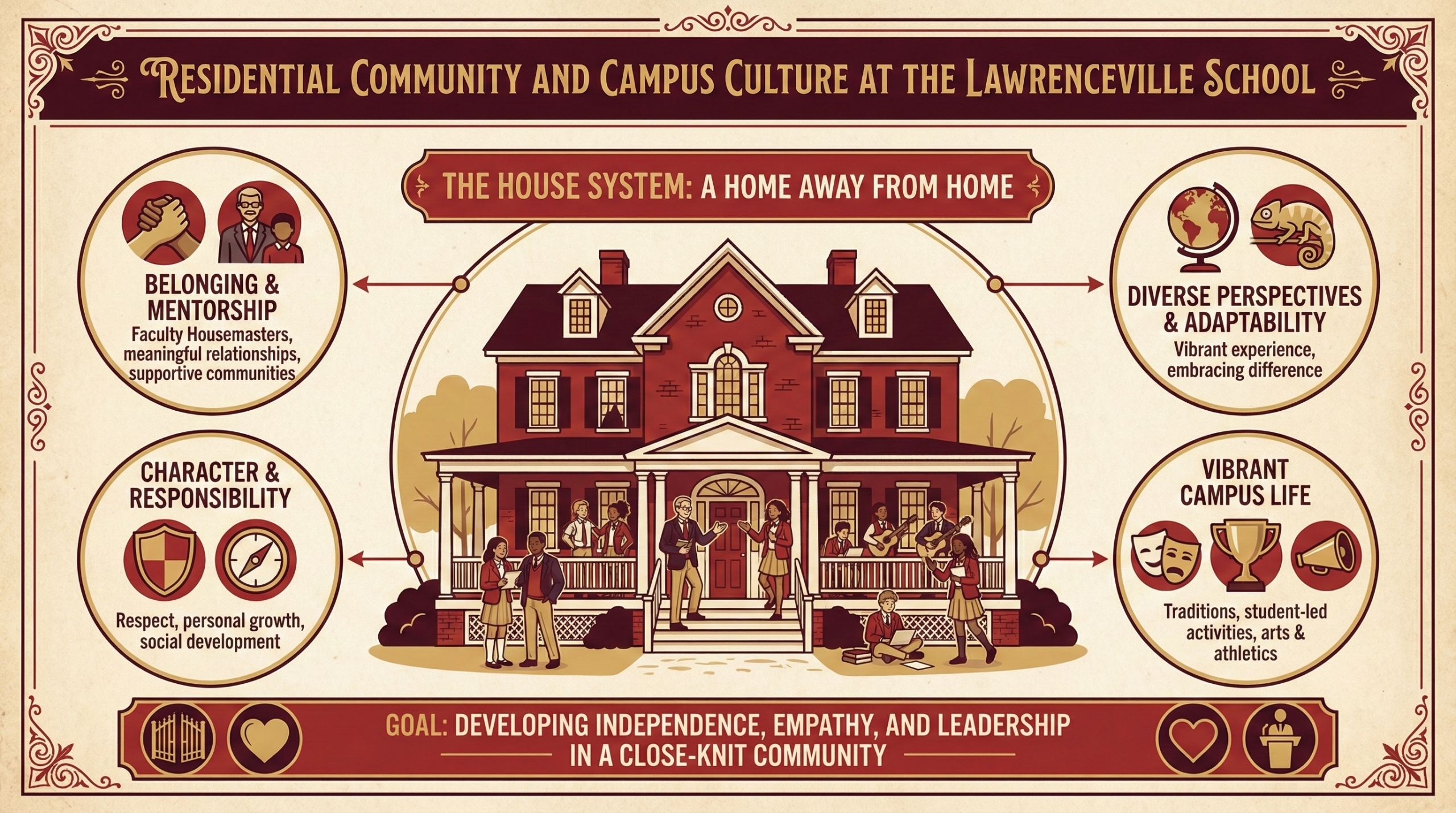 RESIDENTIAL COMMUNITY AND CAMPUS CULTURE AT THE LAWRENCEVILLE SCHOOL

THE HOUSE SYSTEM: A HOME AWAY FROM HOME

BELONGING & MENTORSHIP
Faculty Housemasters, meaningful relationships, supportive communities

CHARACTER & RESPONSIBILITY
Respect, personal growth, social development

DIVERSE PERSPECTIVES & ADAPTABILITY
Vibrant experience, embracing difference

VIBRANT CAMPUS LIFE
Traditions, student-led activities, arts & athletics

GOAL: DEVELOPING INDEPENDENCE, EMPATHY, AND LEADERSHIP IN A CLOSE-KNIT COMMUNITY