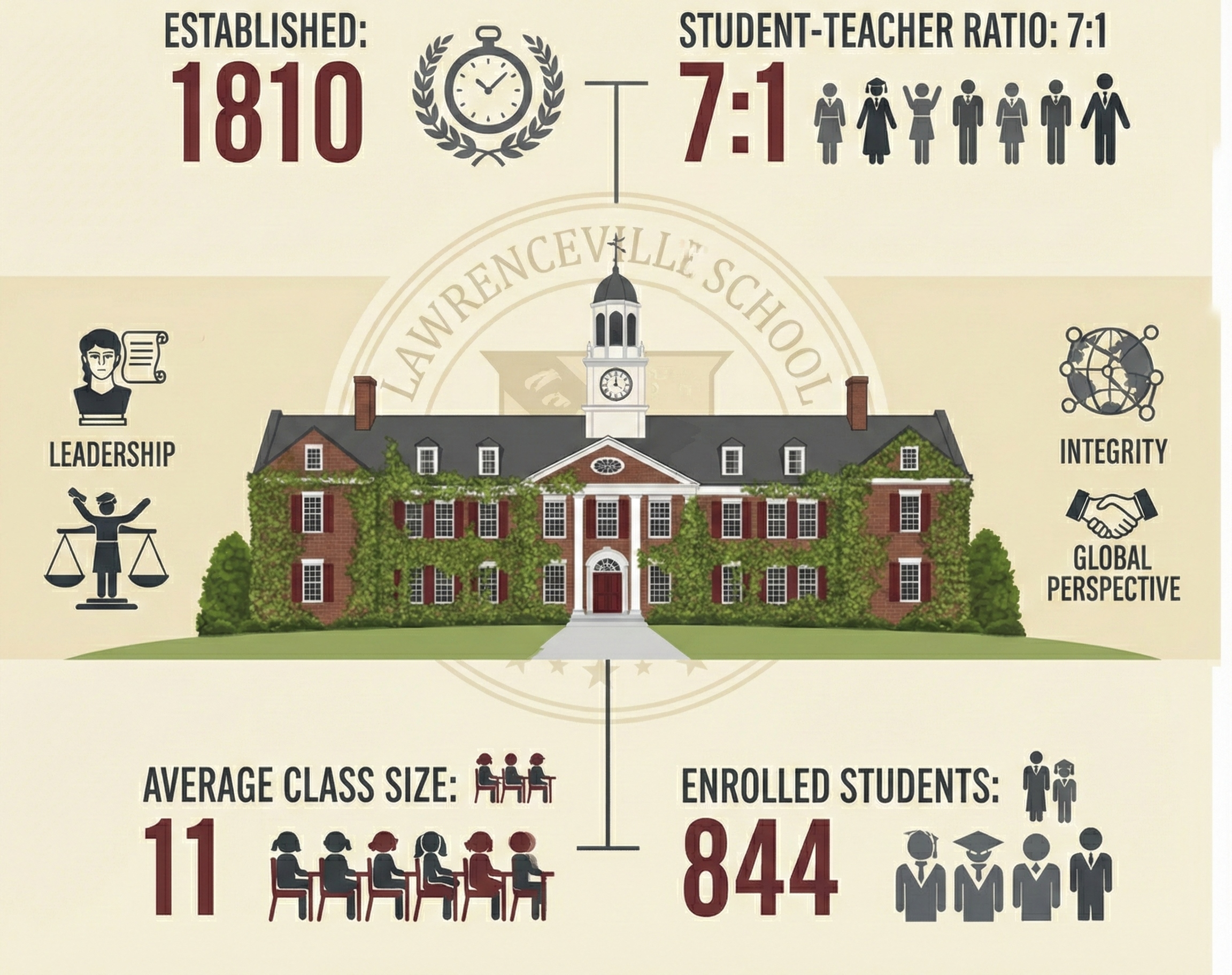 ESTABLISHED:
1810

STUDENT-TEACHER RATIO: 7:1
7:1

LAWRENCEVILLE SCHOOL

LEADERSHIP

INTEGRITY

GLOBAL PERSPECTIVE

AVERAGE CLASS SIZE:
11

ENROLLED STUDENTS:
844