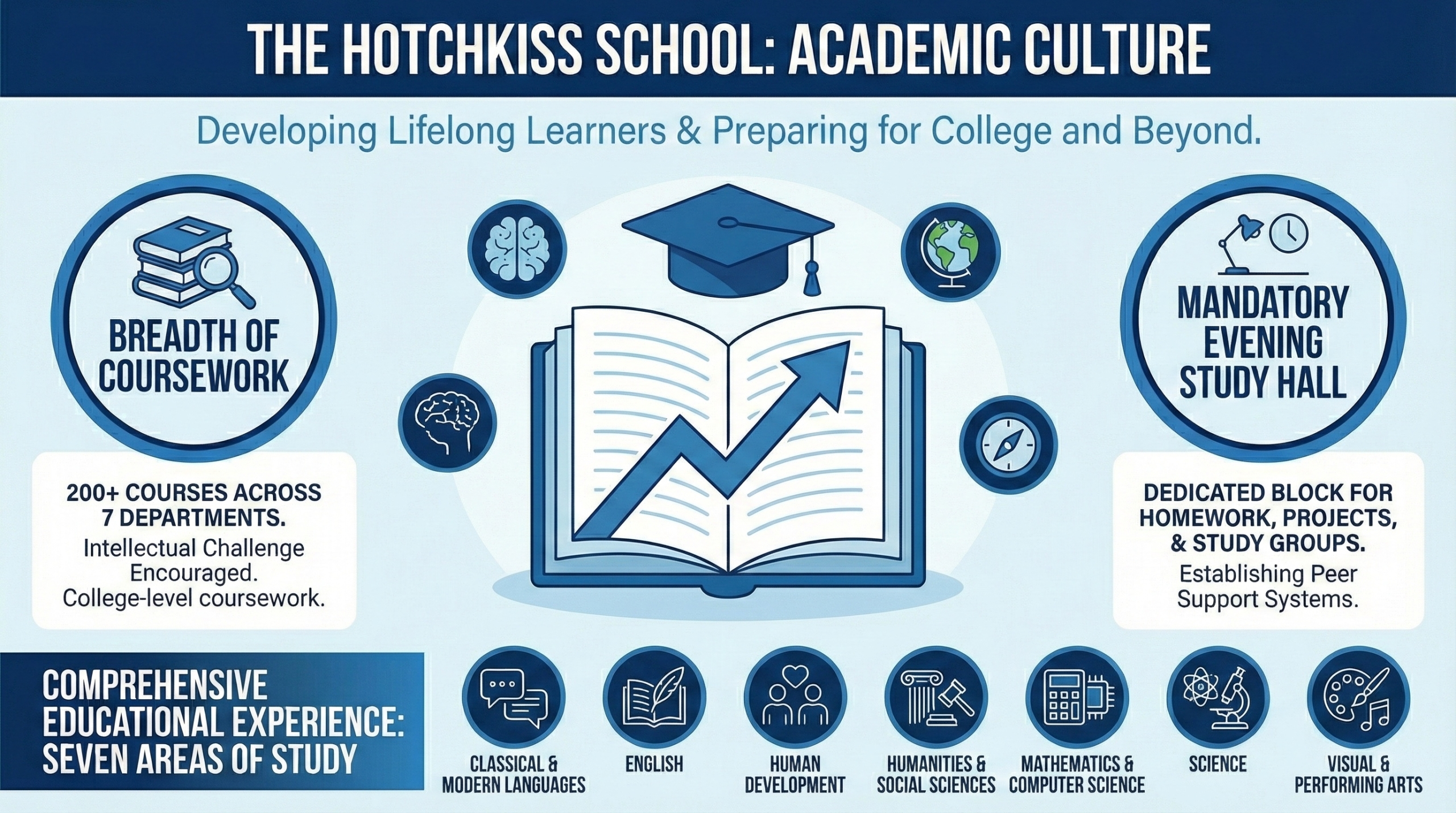 THE HOTCHKISS SCHOOL: ACADEMIC CULTURE

Developing Lifelong Learners & Preparing for College and Beyond.

BREADTH OF COURSEWORK

200+ COURSES ACROSS 7 DEPARTMENTS.
Intellectual Challenge Encouraged.
College-level coursework.

MANDATORY EVENING STUDY HALL

DEDICATED BLOCK FOR HOMEWORK, PROJECTS, & STUDY GROUPS.
Establishing Peer Support Systems.

COMPREHENSIVE EDUCATIONAL EXPERIENCE: SEVEN AREAS OF STUDY

CLASSICAL & MODERN LANGUAGES

ENGLISH

HUMAN DEVELOPMENT

HUMANITIES & SOCIAL SCIENCES

MATHEMATICS & COMPUTER SCIENCE

SCIENCE

VISUAL & PERFORMING ARTS