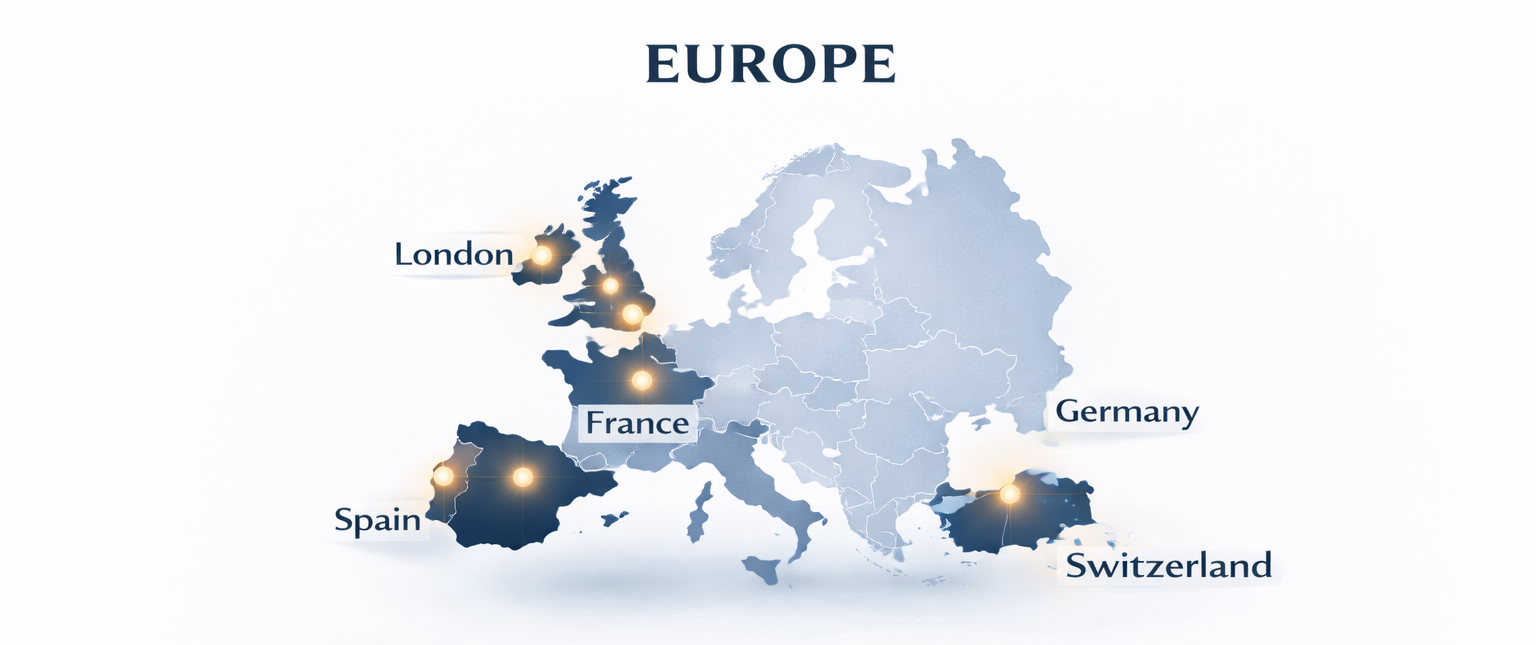 EUROPE

London

France

Germany

Spain

Switzerland